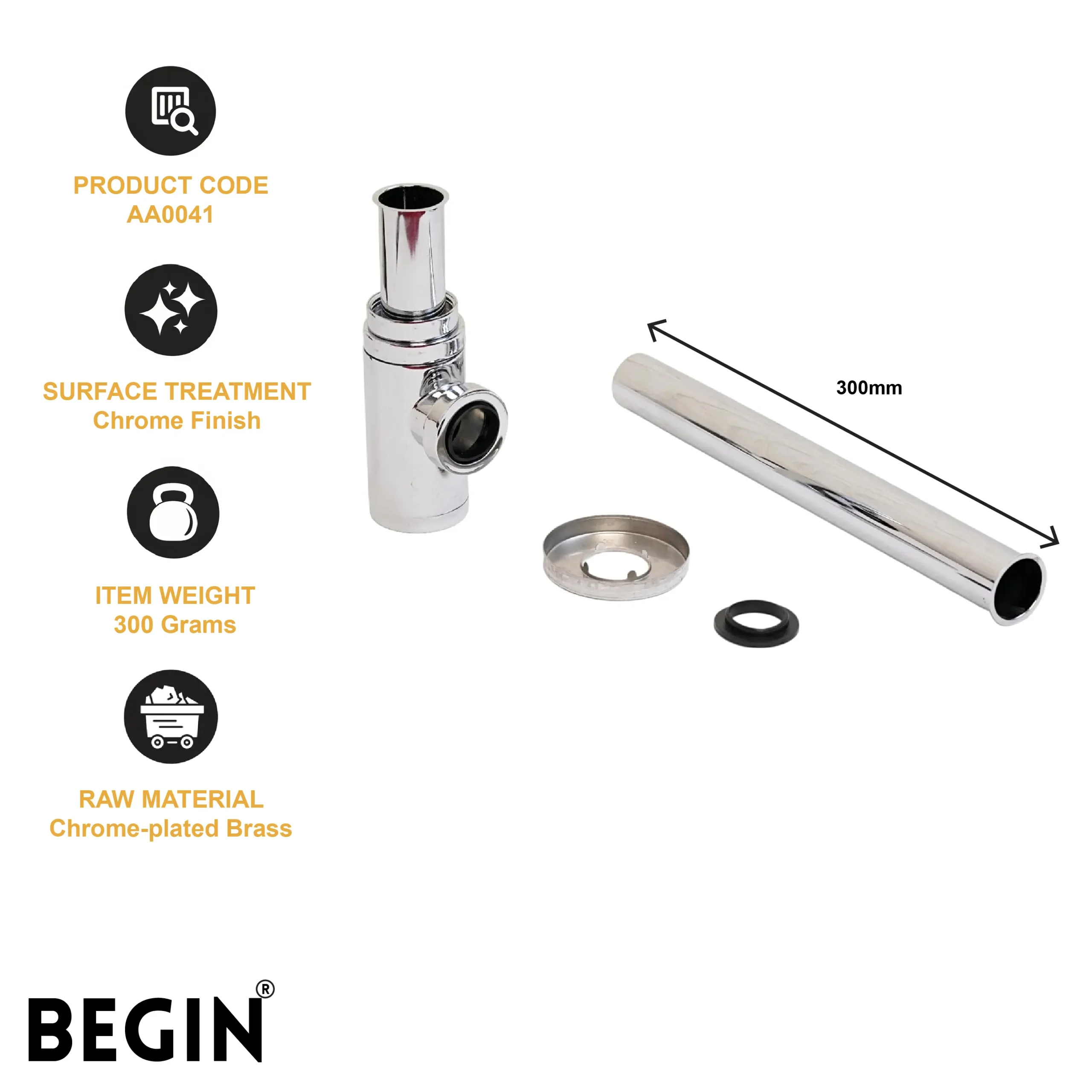 PRODUCT CODE
AA0041

SURFACE TREATMENT
Chrome Finish

ITEM WEIGHT
300 Grams

RAW MATERIAL
Chrome-plated Brass

300mm

BEGIN®