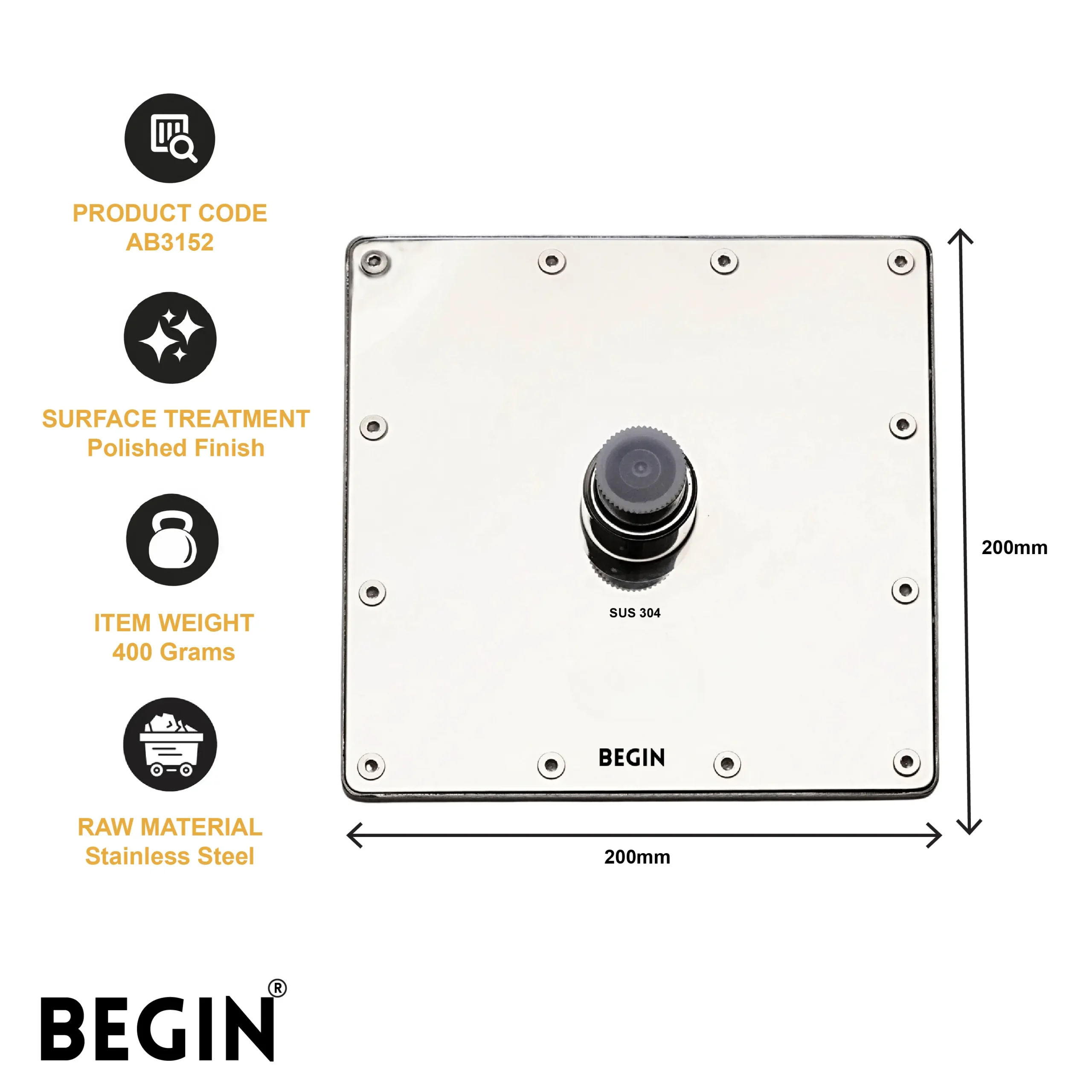 PRODUCT CODE
AB3152

SURFACE TREATMENT
Polished Finish

ITEM WEIGHT
400 Grams

RAW MATERIAL
Stainless Steel

SUS 304

BEGIN

200mm

200mm

BEGIN®