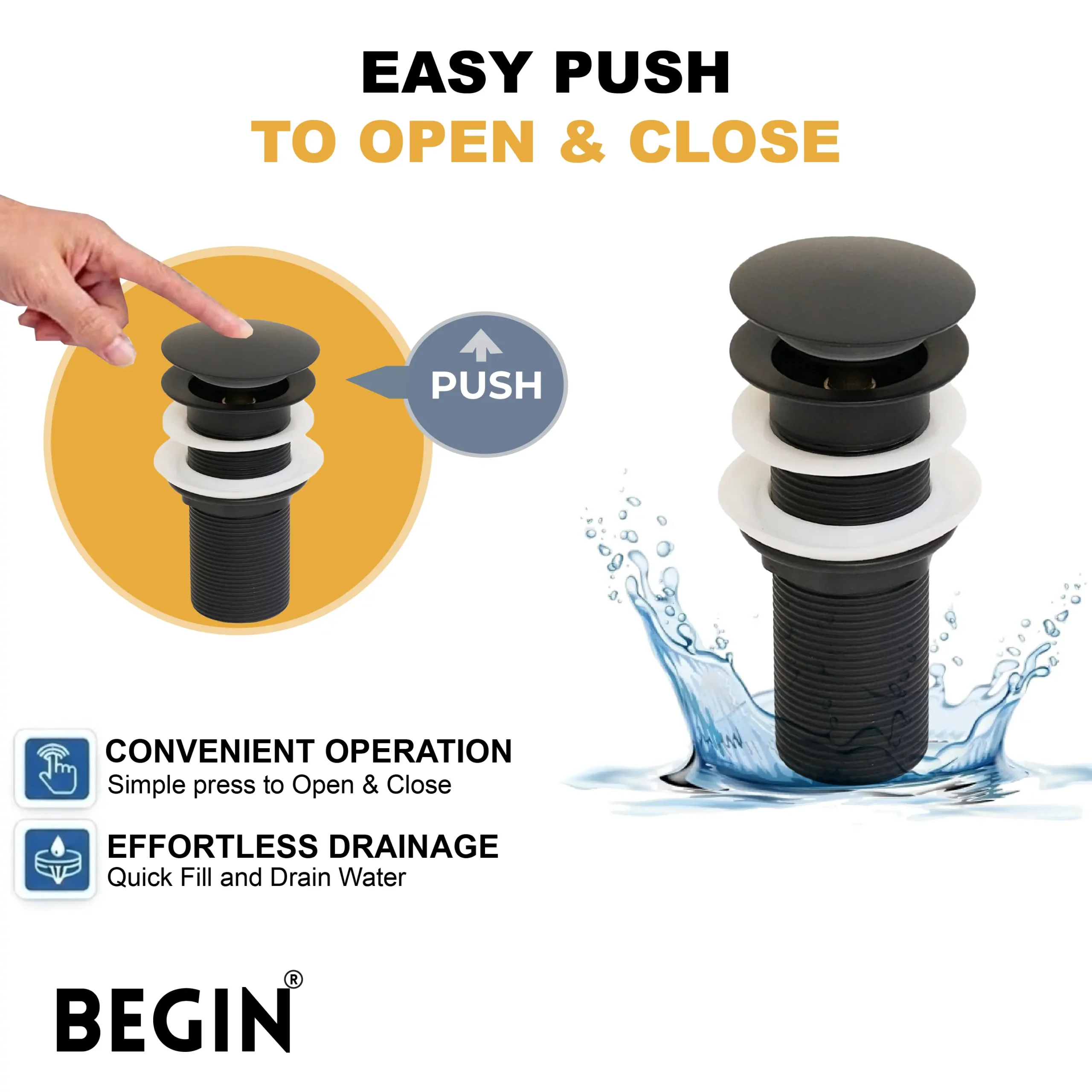 EASY PUSH
TO OPEN & CLOSE

PUSH

CONVENIENT OPERATION
Simple press to Open & Close

EFFORTLESS DRAINAGE
Quick Fill and Drain Water

BEGIN®