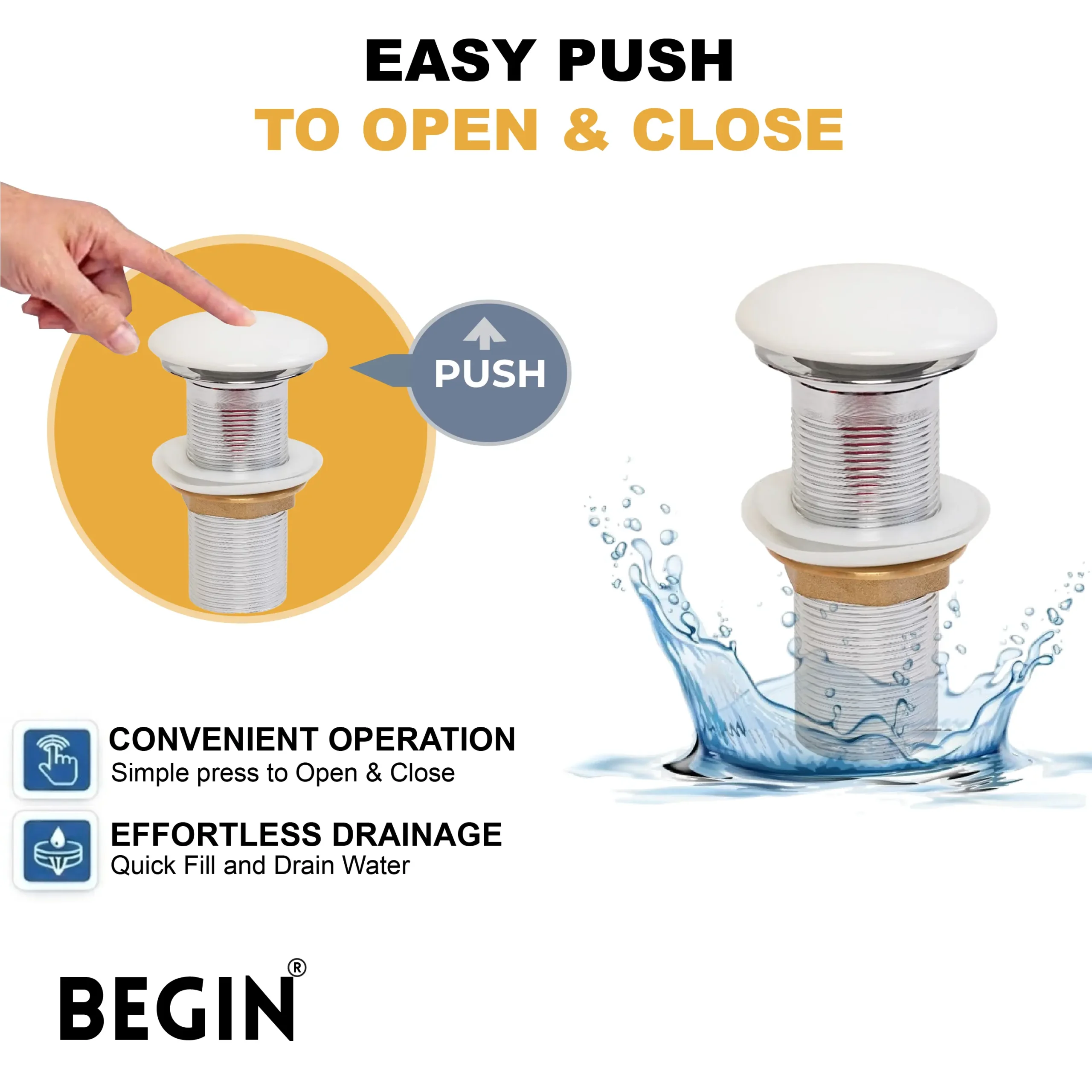 EASY PUSH
TO OPEN & CLOSE

PUSH

CONVENIENT OPERATION
Simple press to Open & Close

EFFORTLESS DRAINAGE
Quick Fill and Drain Water

BEGIN®